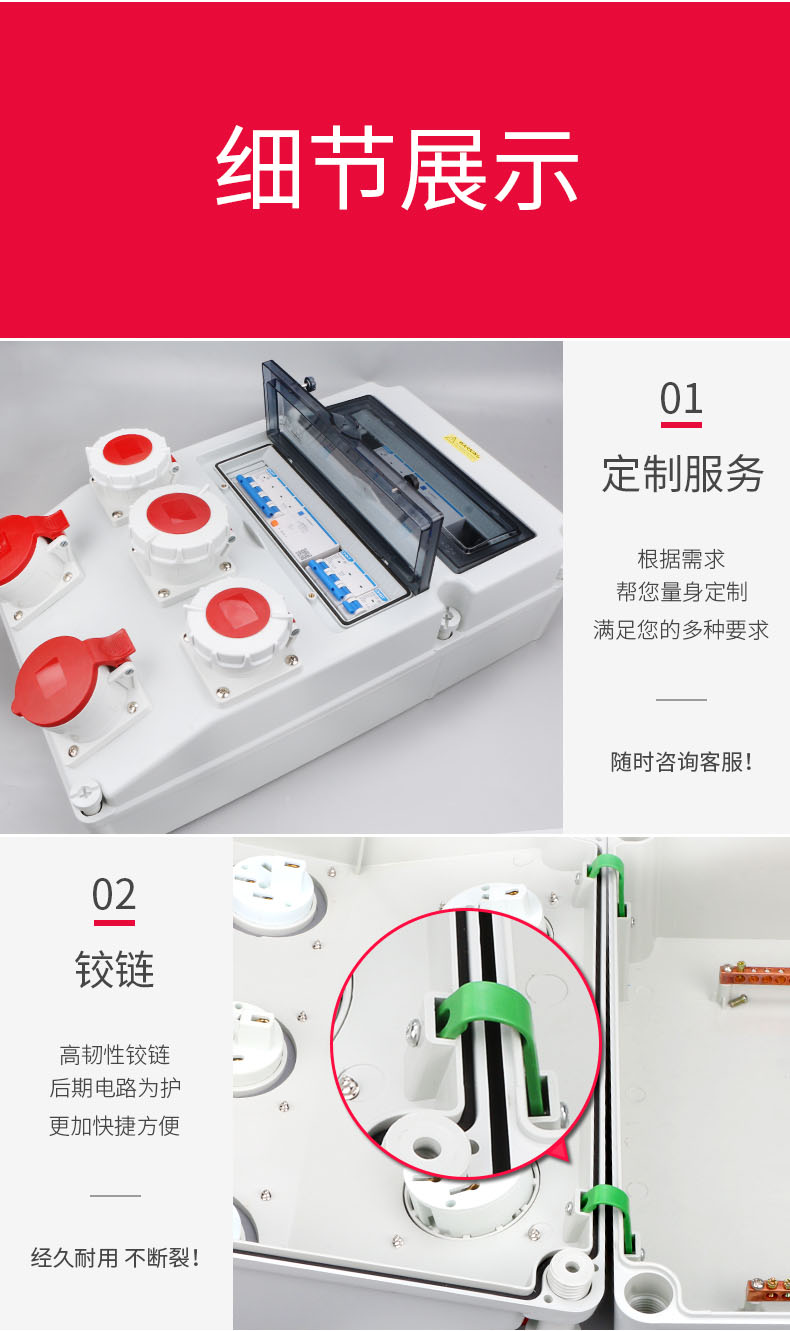 细节展示

01

定制服务

根据需求
帮您量身定制
满足您的多种要求

随时咨询客服!

02

铰链

高韧性铰链
后期电路为护
更加快捷方便

经久耐用 不断裂!