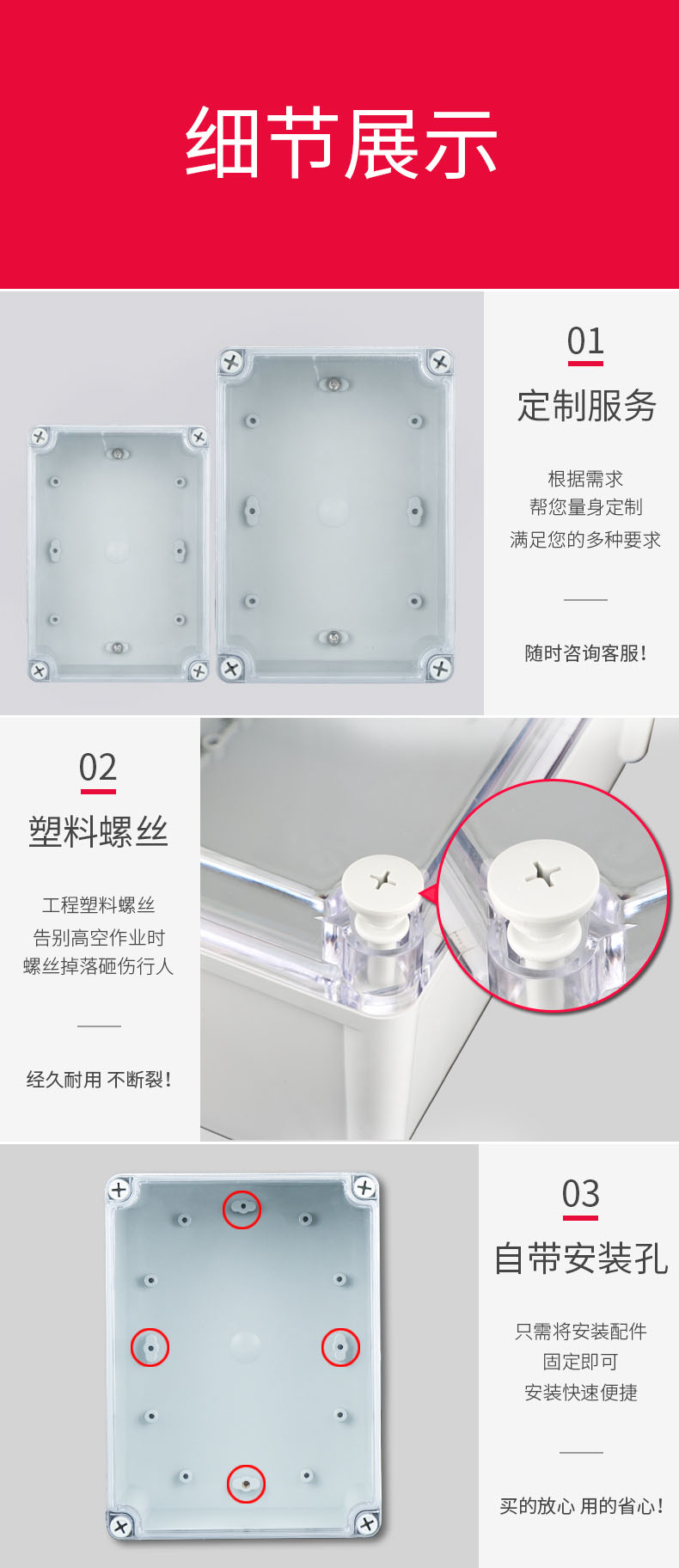 细节展示

01
定制服务

根据需求
帮您量身定制
满足您的多种要求

随时咨询客服!

02
塑料螺丝

工程塑料螺丝
告别高空作业时
螺丝掉落砸伤行人

经久耐用 不断裂!

03
自带安装孔

只需将安装配件
固定即可
安装快速便捷

买的放心 用的省心!