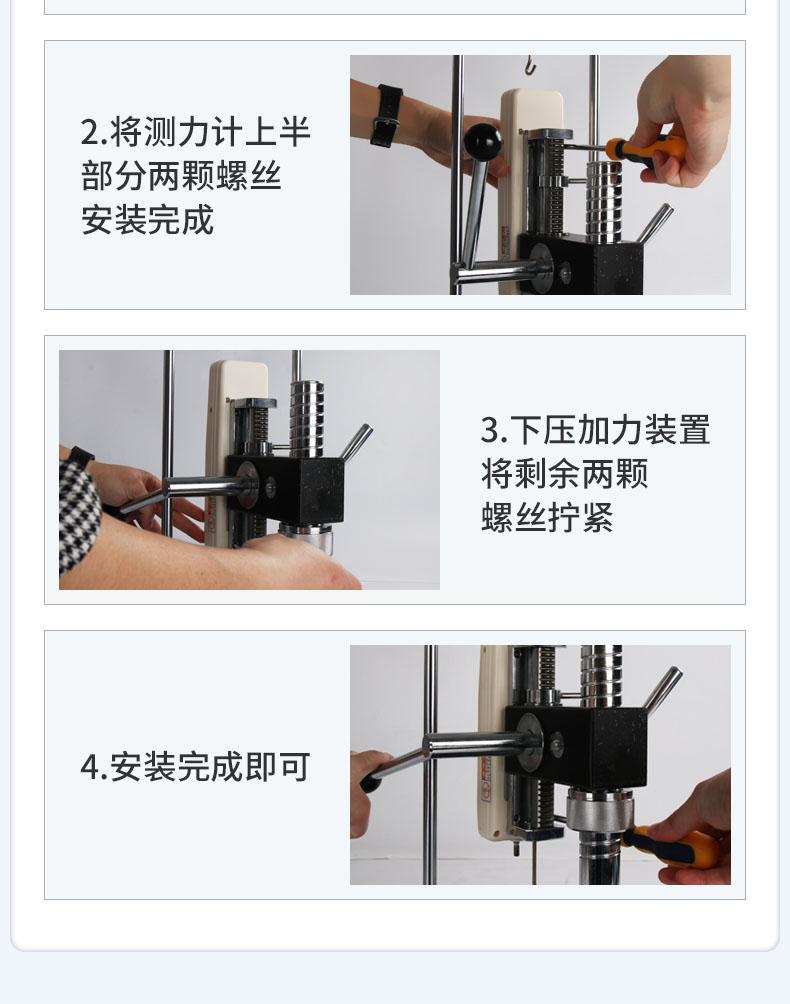 2.将测力计上半部分两颗螺丝安装完成

3.下压加力装置将剩余两颗螺丝拧紧

4.安装完成即可