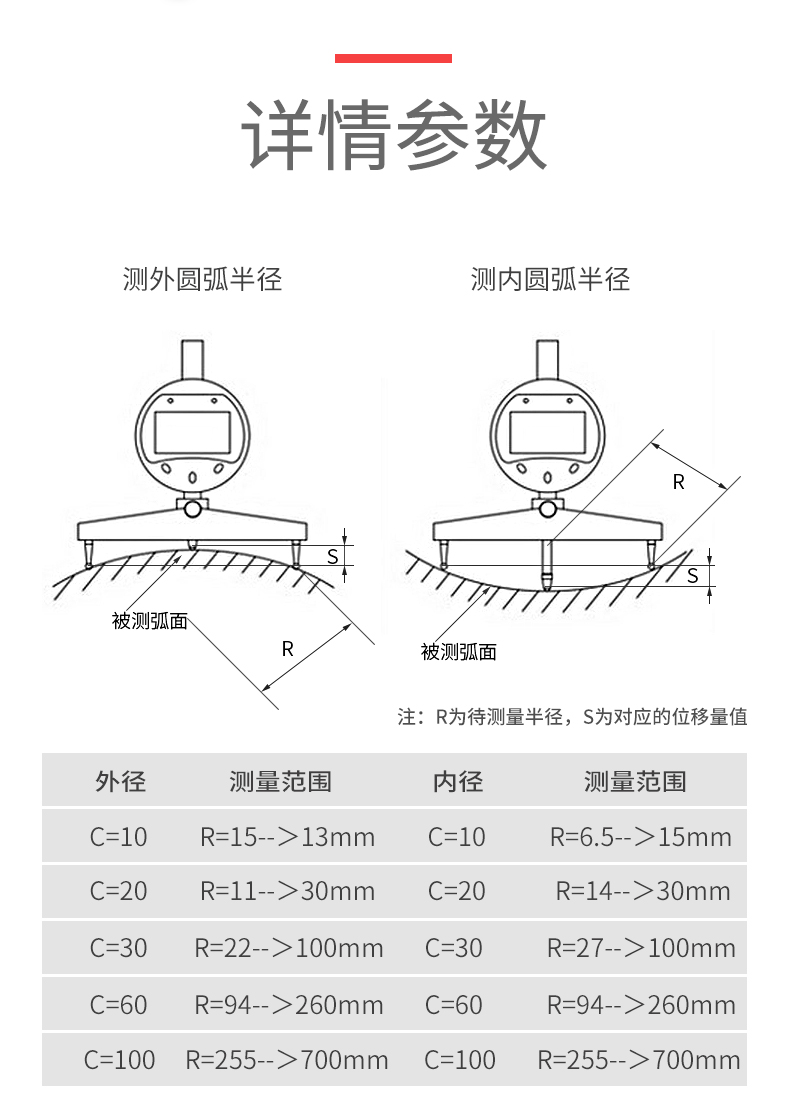 详情参数

测外圆弧半径

S

被测弧面

R

测内圆弧半径

R

S

被测弧面

注：R为待测量半径，S为对应的位移量值

| 外径 | 测量范围 | 内径 | 测量范围 |
|---|---|---|---|
| C=10 | R=15-->13mm | C=10 | R=6.5-->15mm |
| C=20 | R=11-->30mm | C=20 | R=14-->30mm |
| C=30 | R=22-->100mm | C=30 | R=27-->100mm |
| C=60 | R=94-->260mm | C=60 | R=94-->260mm |
| C=100 | R=255-->700mm | C=100 | R=255-->700mm |