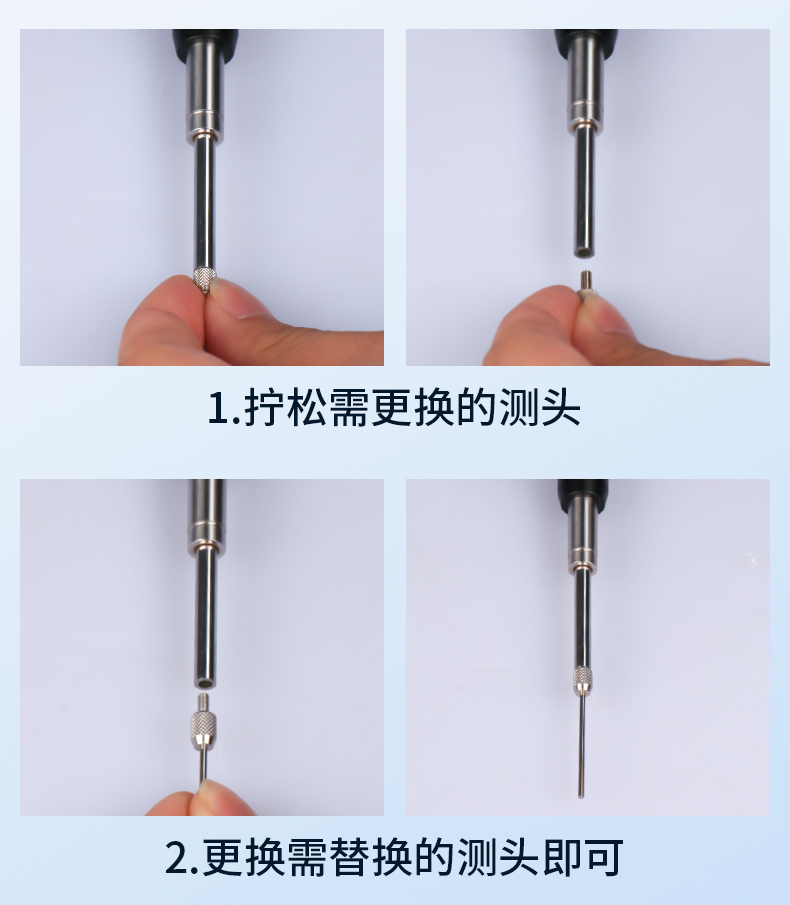 1.拧松需更换的测头

2.更换需替换的测头即可