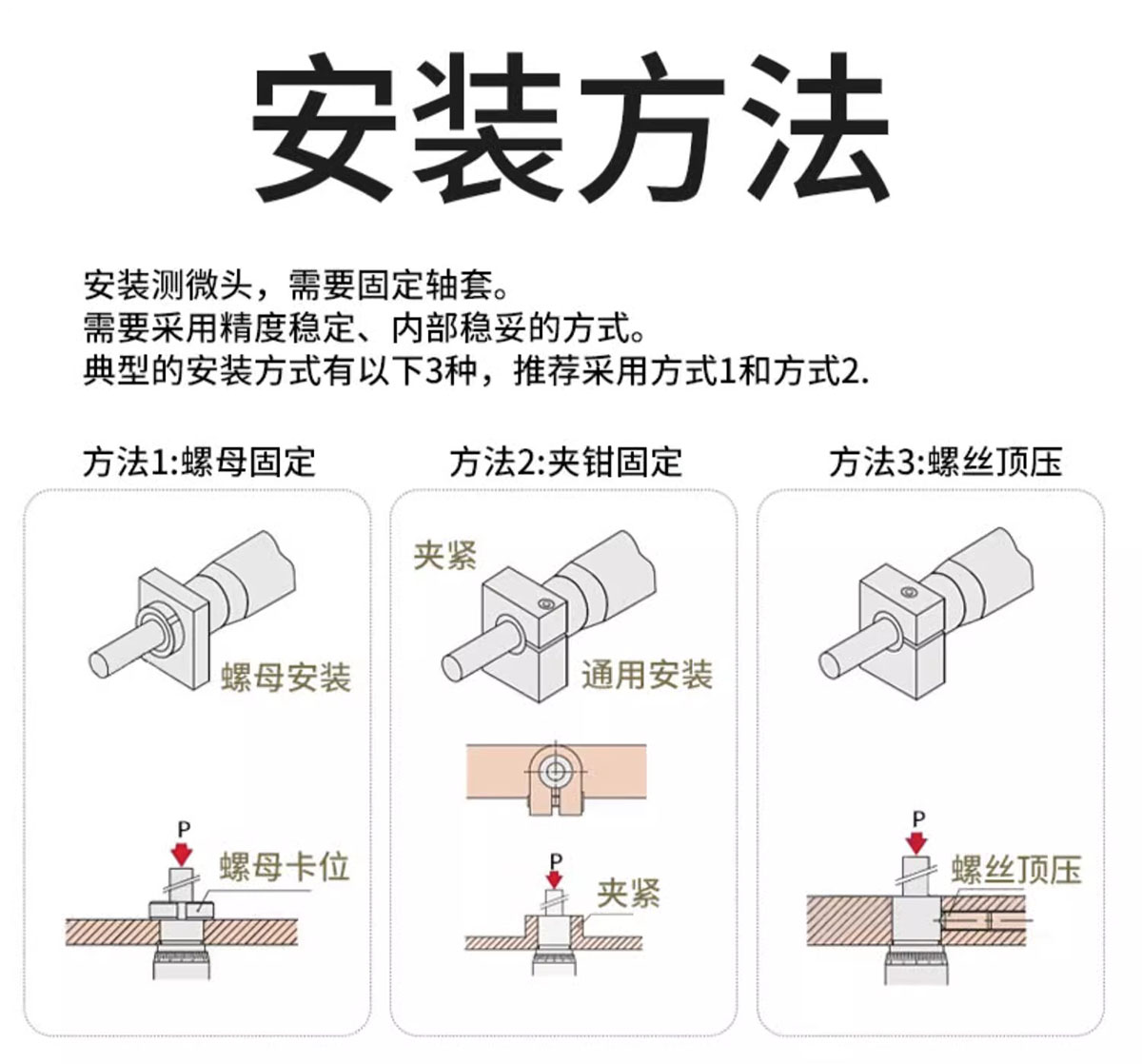 安装方法

安装测微头，需要固定轴套。
需要采用精度稳定、内部稳妥的方式。
典型的安装方式有以下3种，推荐采用方式1和方式2.

方法1:螺母固定

螺母安装

P

螺母卡位

方法2:夹钳固定

夹紧

通用安装

P

夹紧

方法3:螺丝顶压

P

螺丝顶压