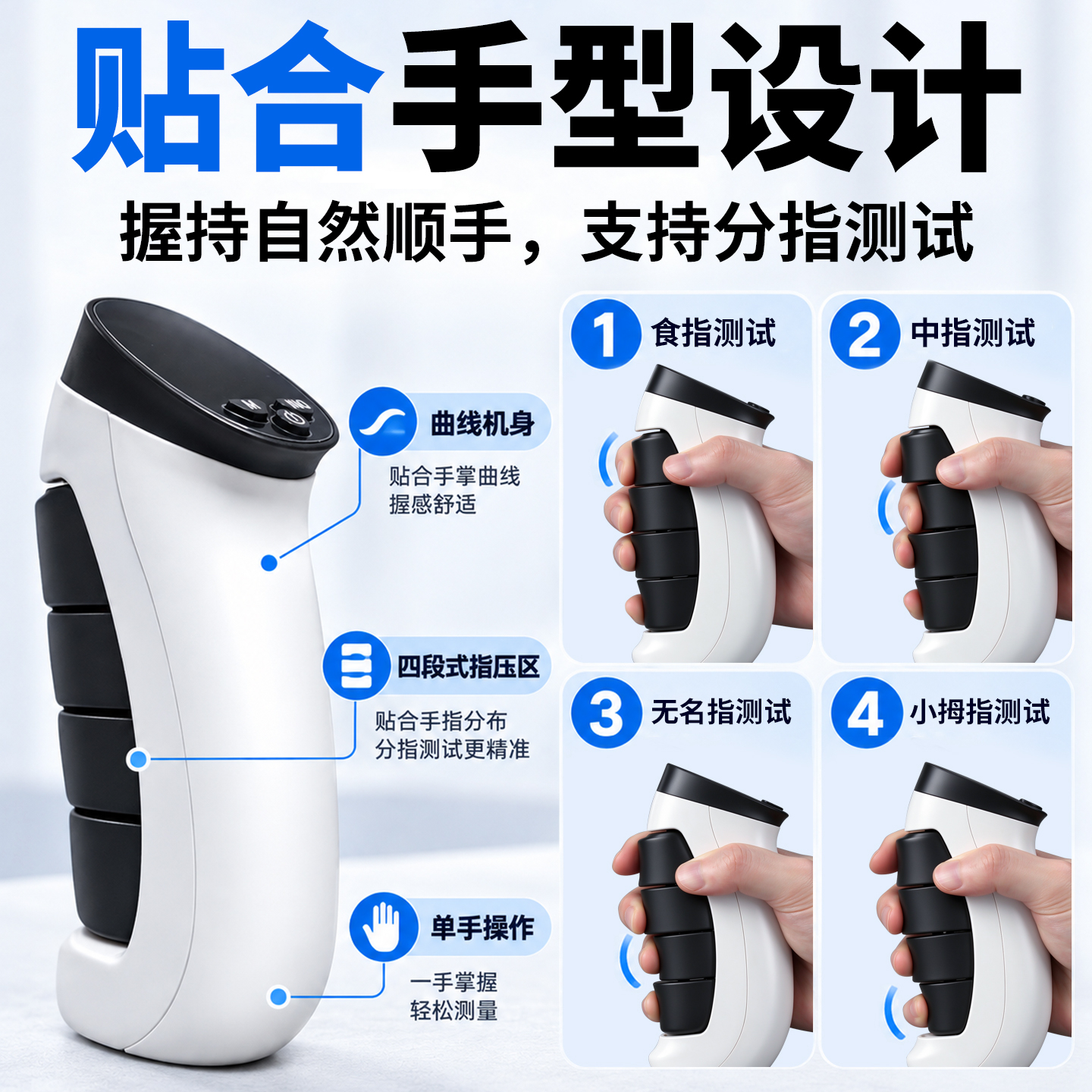 贴合手型设计

握持自然顺手，支持分指测试

曲线机身

贴合手掌曲线
握感舒适

四段式指压区

贴合手指分布
分指测试更精准

单手操作

一手掌握
轻松测量

1 食指测试

2 中指测试

3 无名指测试

4 小拇指测试